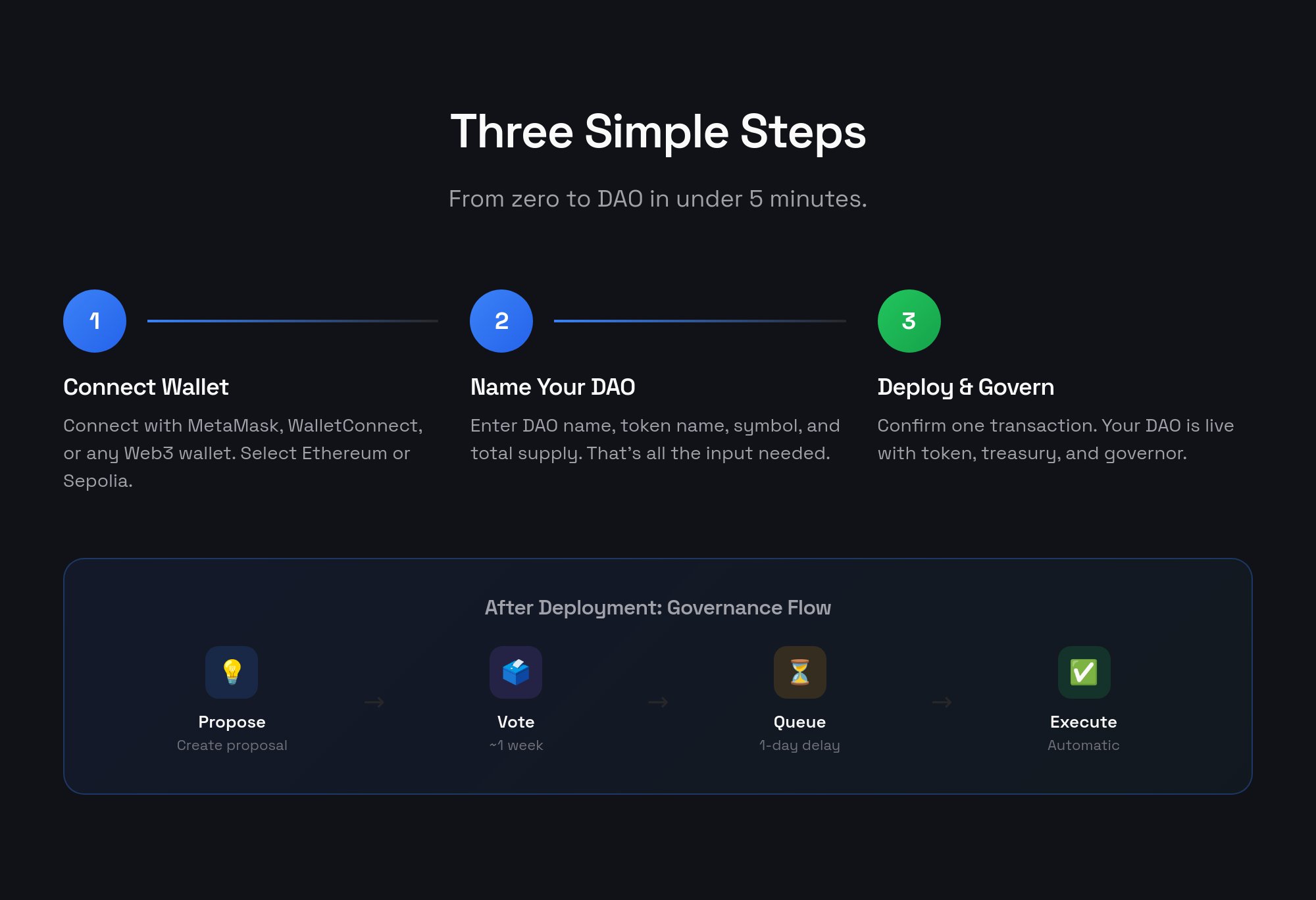 Three Simple Steps

From zero to DAO in under 5 minutes.

1

Connect Wallet

Connect with MetaMask, WalletConnect, or any Web3 wallet. Select Ethereum or Sepolia.

2

Name Your DAO

Enter DAO name, token name, symbol, and total supply. That's all the input needed.

3

Deploy & Govern

Confirm one transaction. Your DAO is live with token, treasury, and governor.

After Deployment: Governance Flow

Propose
Create proposal

→

Vote
~1 week

→

Queue
1-day delay

→

Execute
Automatic